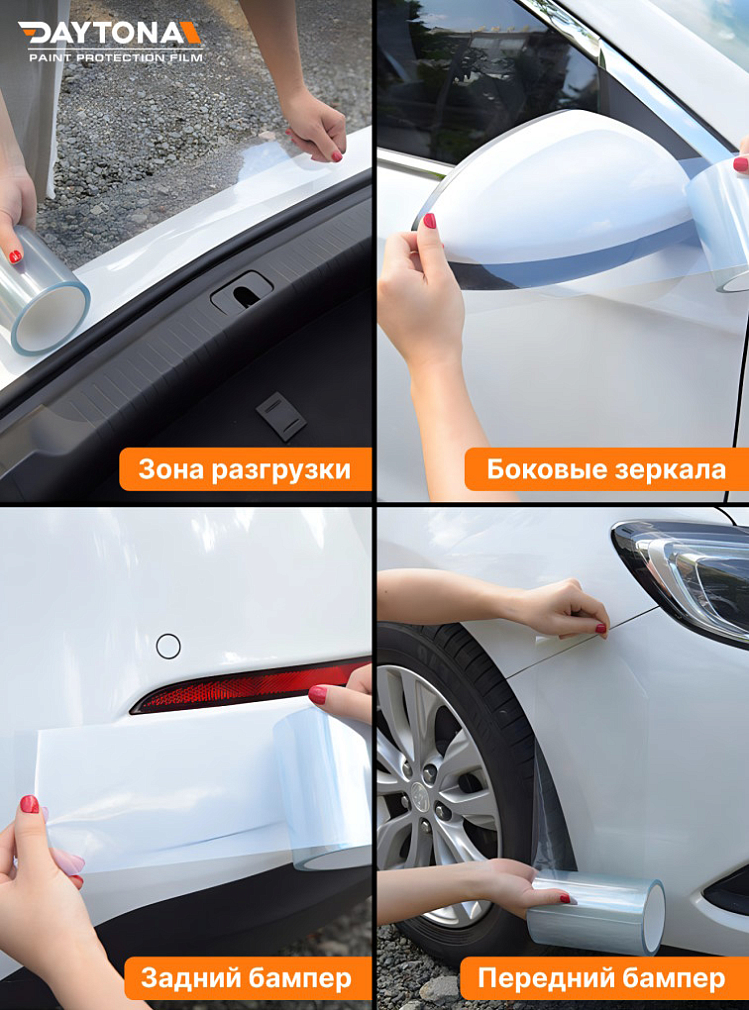 DAYTONA
PAINT PROTECTION FILM

Зона разгрузки

Боковые зеркала

Задний бампер

Передний бампер