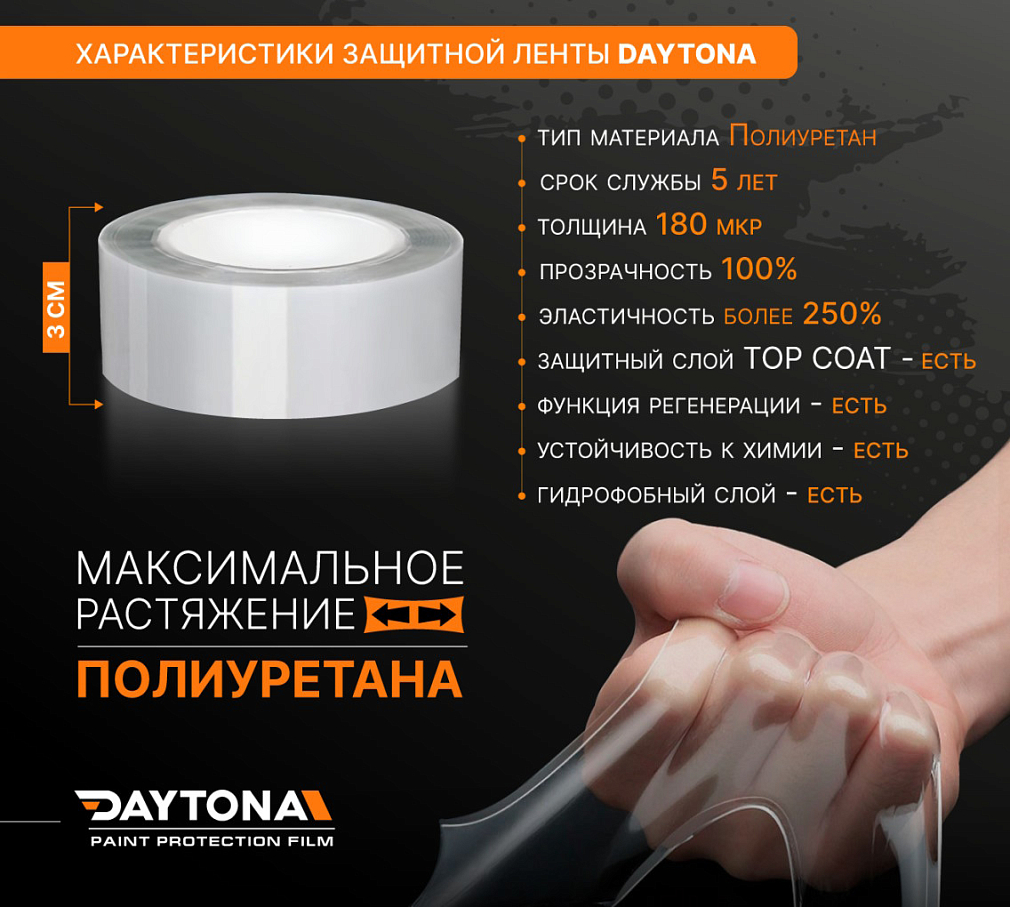 ХАРАКТЕРИСТИКИ ЗАЩИТНОЙ ЛЕНТЫ DAYTONA

3 СМ

ТИП МАТЕРИАЛА Полиуретан
СРОК СЛУЖБЫ 5 ЛЕТ
ТОЛЩИНА 180 МКР
ПРОЗРАЧНОСТЬ 100%
ЭЛАСТИЧНОСТЬ БОЛЕЕ 250%
ЗАЩИТНЫЙ СЛОЙ TOP COAT - ЕСТЬ
ФУНКЦИЯ РЕГЕНЕРАЦИИ - ЕСТЬ
УСТОЙЧИВОСТЬ К ХИМИИ - ЕСТЬ
ГИДРОФОБНЫЙ СЛОЙ - ЕСТЬ

МАКСИМАЛЬНОЕ РАСТЯЖЕНИЕ
ПОЛИУРЕТАНА

DAYTONA
PAINT PROTECTION FILM